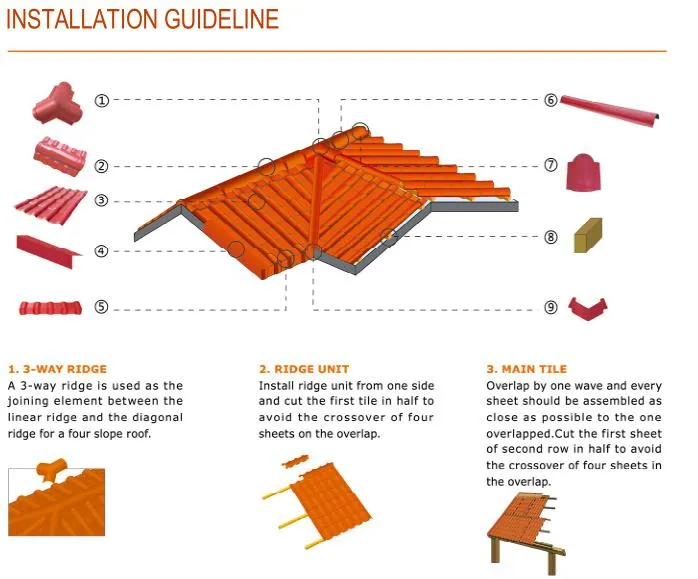 INSTALLATION GUIDELINE

①
②
③
④
⑤
⑥
⑦
⑧
⑨

1. 3-WAY RIDGE
A 3-way ridge is used as the joining element between the linear ridge and the diagonal ridge for a four slope roof.

2. RIDGE UNIT
Install ridge unit from one side and cut the first tile in half to avoid the crossover of four sheets on the overlap.

3. MAIN TILE
Overlap by one wave and every sheet should be assembled as close as possible to the one overlapped.Cut the first sheet of second row in half to avoid the crossover of four sheets in the overlap.